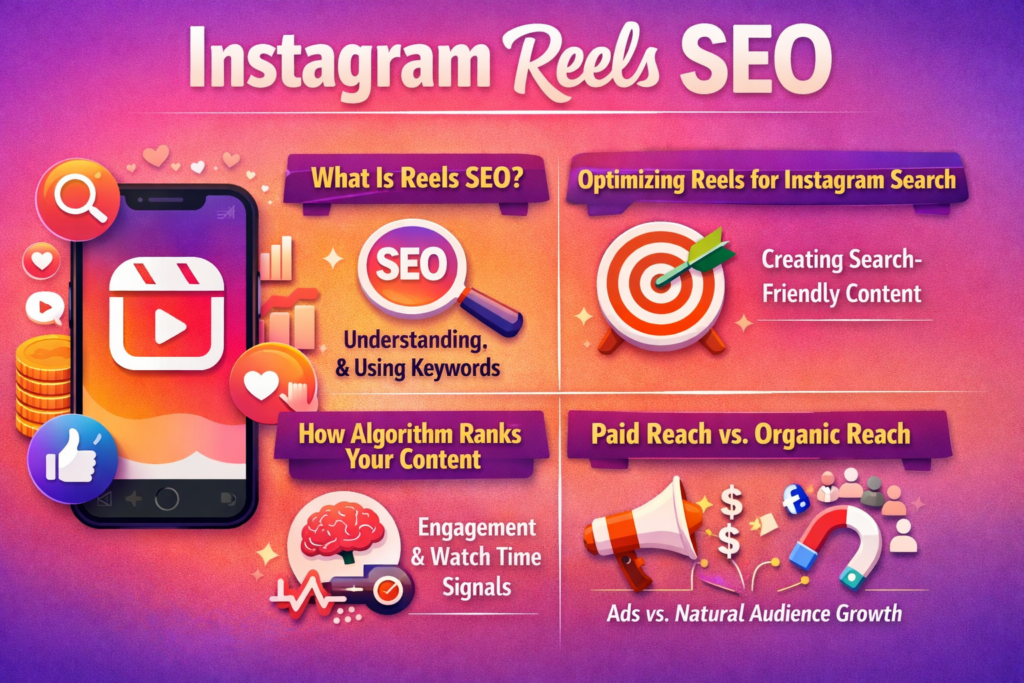 Instagram Reels SEO

What Is Reels SEO?

SEO

Understanding, & Using Keywords

Optimizing Reels for Instagram Search

Creating Search-Friendly Content

How Algorithm Ranks Your Content

Engagement & Watch Time Signals

Paid Reach vs. Organic Reach

$
$

Ads vs. Natural Audience Growth