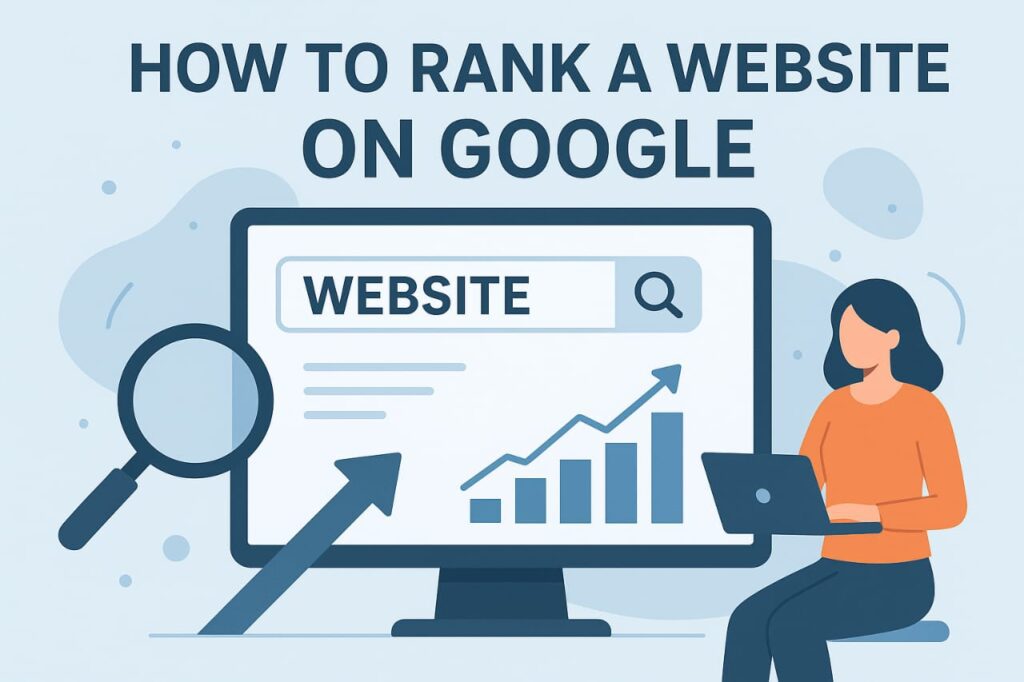 HOW TO RANK A WEBSITE ON GOOGLE

WEBSITE